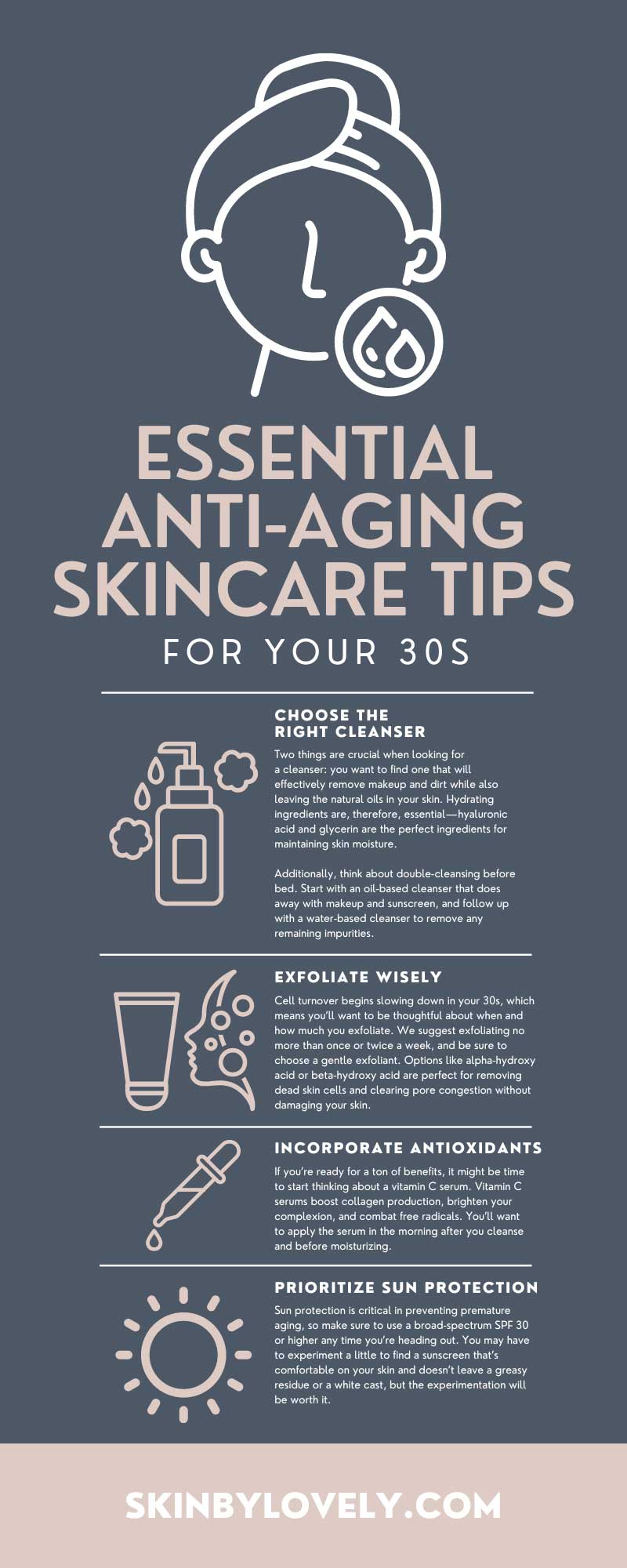 ESSENTIAL ANTI-AGING SKINCARE TIPS

FOR YOUR 30S

CHOOSE THE RIGHT CLEANSER

Two things are crucial when looking for a cleanser: you want to find one that will effectively remove makeup and dirt while also leaving the natural oils in your skin. Hydrating ingredients are, therefore, essential—hyaluronic acid and glycerin are the perfect ingredients for maintaining skin moisture.

Additionally, think about double-cleansing before bed. Start with an oil-based cleanser that does away with makeup and sunscreen, and follow up with a water-based cleanser to remove any remaining impurities.

EXFOLIATE WISELY

Cell turnover begins slowing down in your 30s, which means you'll want to be thoughtful about when and how much you exfoliate. We suggest exfoliating no more than once or twice a week, and be sure to choose a gentle exfoliant. Options like alpha-hydroxy acid or beta-hydroxy acid are perfect for removing dead skin cells and clearing pore congestion without damaging your skin.

INCORPORATE ANTIOXIDANTS

If you're ready for a ton of benefits, it might be time to start thinking about a vitamin C serum. Vitamin C serums boost collagen production, brighten your complexion, and combat free radicals. You'll want to apply the serum in the morning after you cleanse and before moisturizing.

PRIORITIZE SUN PROTECTION

Sun protection is critical in preventing premature aging, so make sure to use a broad-spectrum SPF 30 or higher any time you're heading out. You may have to experiment a little to find a sunscreen that's comfortable on your skin and doesn't leave a greasy residue or a white cast, but the experimentation will be worth it.

SKINBYLOVELY.COM