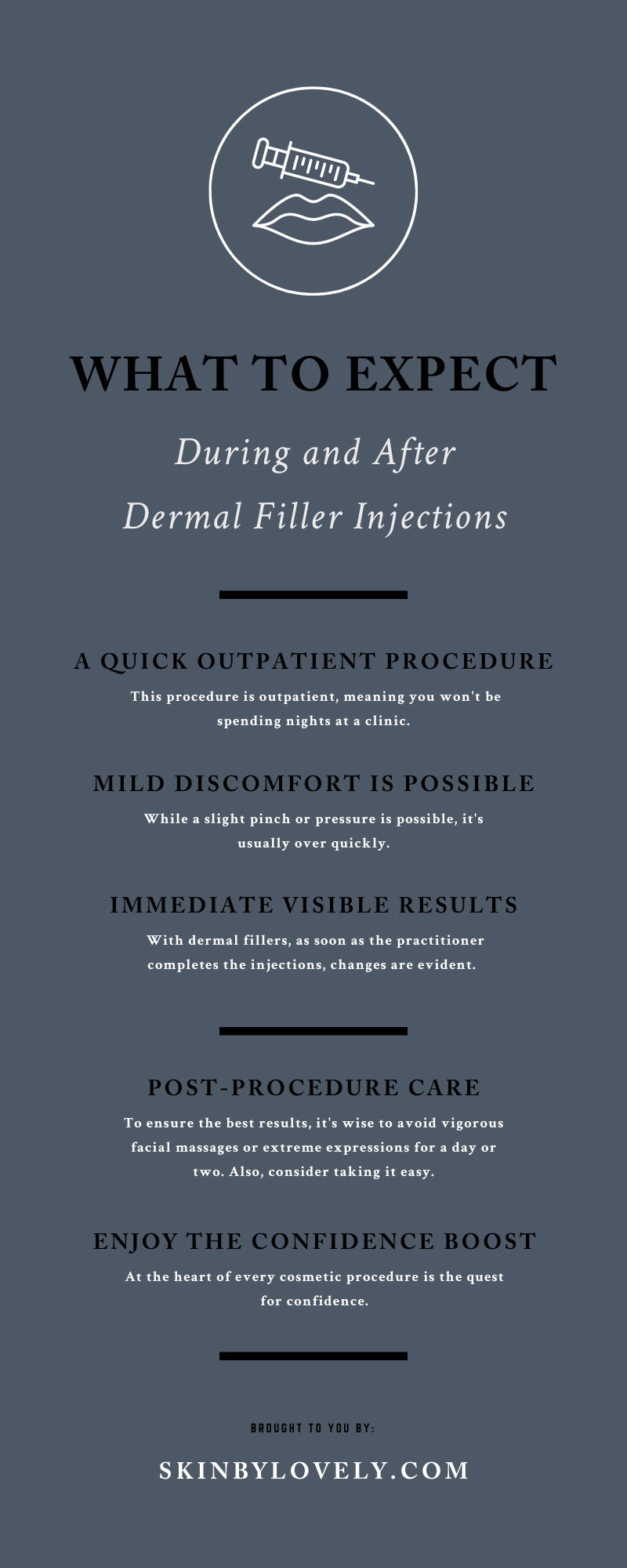 WHAT TO EXPECT

During and After
Dermal Filler Injections

A QUICK OUTPATIENT PROCEDURE

This procedure is outpatient, meaning you won't be spending nights at a clinic.

MILD DISCOMFORT IS POSSIBLE

While a slight pinch or pressure is possible, it's usually over quickly.

IMMEDIATE VISIBLE RESULTS

With dermal fillers, as soon as the practitioner completes the injections, changes are evident.

POST-PROCEDURE CARE

To ensure the best results, it's wise to avoid vigorous facial massages or extreme expressions for a day or two. Also, consider taking it easy.

ENJOY THE CONFIDENCE BOOST

At the heart of every cosmetic procedure is the quest for confidence.

BROUGHT TO YOU BY:

SKINBYLOVELY.COM