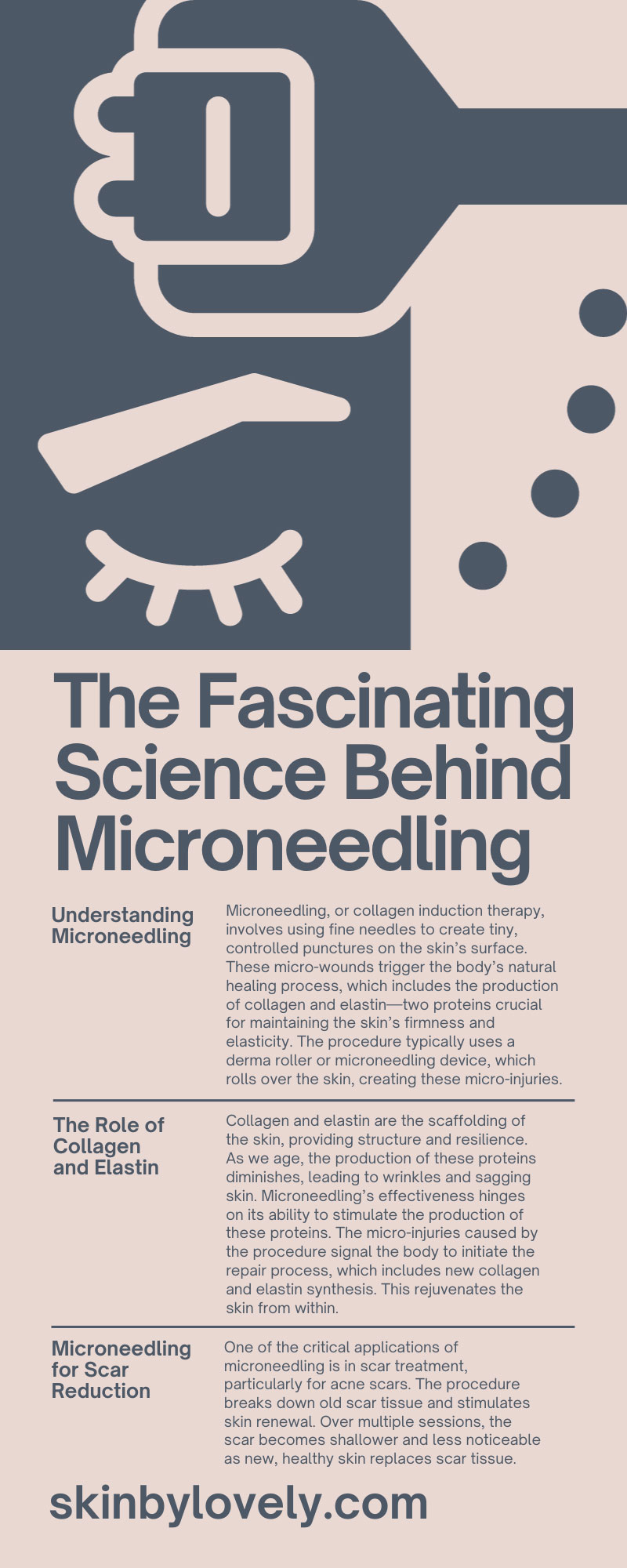 The Fascinating Science Behind Microneedling

Understanding Microneedling

Microneedling, or collagen induction therapy, involves using fine needles to create tiny, controlled punctures on the skin's surface. These micro-wounds trigger the body's natural healing process, which includes the production of collagen and elastin—two proteins crucial for maintaining the skin's firmness and elasticity. The procedure typically uses a derma roller or microneedling device, which rolls over the skin, creating these micro-injuries.

The Role of Collagen and Elastin

Collagen and elastin are the scaffolding of the skin, providing structure and resilience. As we age, the production of these proteins diminishes, leading to wrinkles and sagging skin. Microneedling's effectiveness hinges on its ability to stimulate the production of these proteins. The micro-injuries caused by the procedure signal the body to initiate the repair process, which includes new collagen and elastin synthesis. This rejuvenates the skin from within.

Microneedling for Scar Reduction

One of the critical applications of microneedling is in scar treatment, particularly for acne scars. The procedure breaks down old scar tissue and stimulates skin renewal. Over multiple sessions, the scar becomes shallower and less noticeable as new, healthy skin replaces scar tissue.

skinbylovely.com