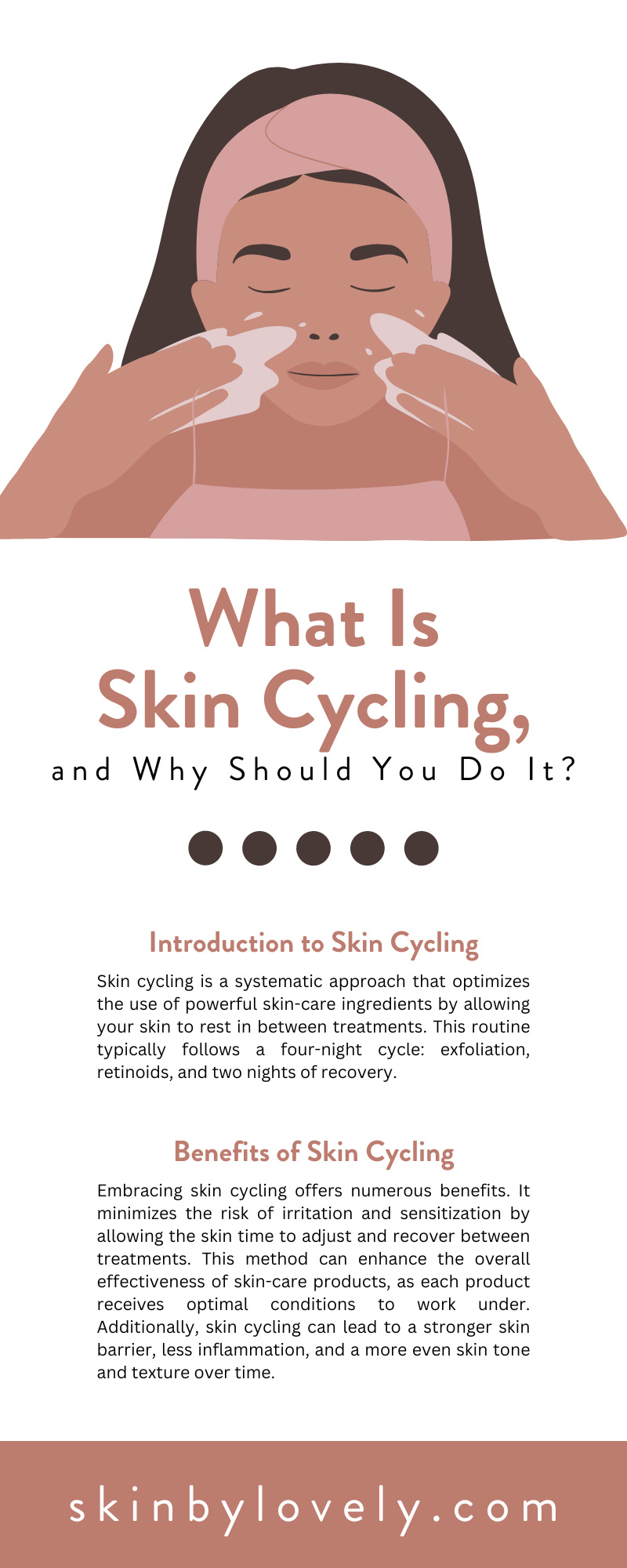 What Is Skin Cycling, and Why Should You Do It?

Introduction to Skin Cycling

Skin cycling is a systematic approach that optimizes the use of powerful skin-care ingredients by allowing your skin to rest in between treatments. This routine typically follows a four-night cycle: exfoliation, retinoids, and two nights of recovery.

Benefits of Skin Cycling

Embracing skin cycling offers numerous benefits. It minimizes the risk of irritation and sensitization by allowing the skin time to adjust and recover between treatments. This method can enhance the overall effectiveness of skin-care products, as each product receives optimal conditions to work under. Additionally, skin cycling can lead to a stronger skin barrier, less inflammation, and a more even skin tone and texture over time.

skinbylovely.com